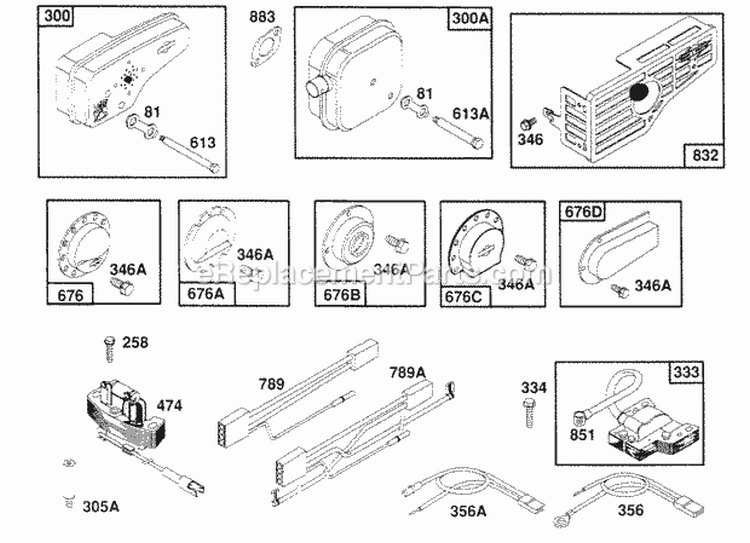 300
81
613
883
300A
81
613A
346
832
676
346A
676A
346A
676B
346A
676C
346A
676D
346A
eReplacementParts.com
258
474
305A
789
789A
334
333
851
356A
356